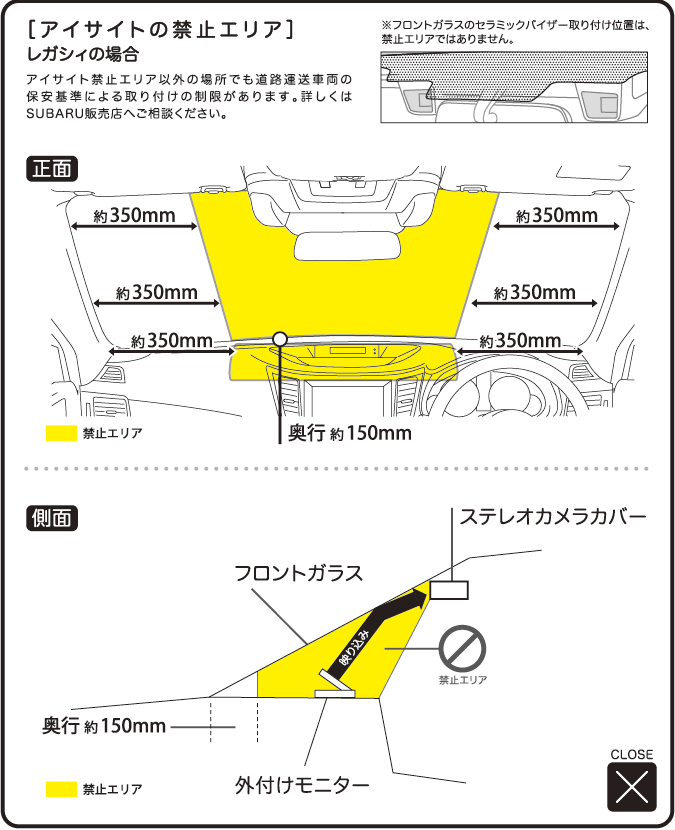 ［アイサイトの禁止エリア］
レガシィの場合
アイサイト禁止エリア以外の場所でも道路運送車両の保安基準による取り付けの制限があります。詳しくはSUBARU販売店へご相談ください。

※フロントガラスのセラミックバイザー取り付け位置は、禁止エリアではありません。

正面

約350mm
約350mm
約350mm
約350mm
約350mm
約350mm

奥行 約150mm

禁止エリア

側面

ステレオカメラカバー
フロントガラス
映り込み
禁止エリア
奥行 約150mm
外付けモニター
禁止エリア

CLOSE